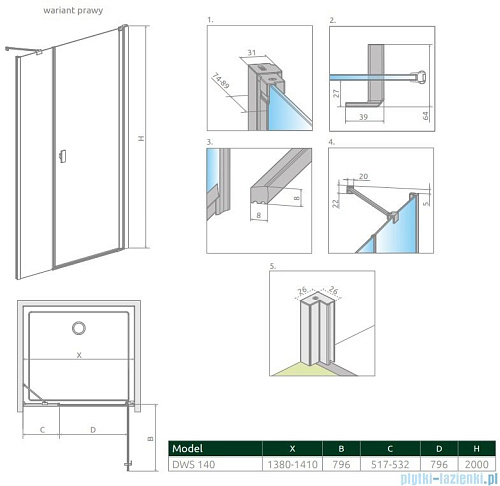 wariant prawy

H

X

C D

B

1.

31

74-89

2.

27

39

64

3.

8

8

4.

20

22

5

5.

26 26

| Model | X | B | C | D | H |
|---|---|---|---|---|---|
| DWS 140 | 1380-1410 | 796 | 517-532 | 796 | 2000 |

plytki-lazienki.pl