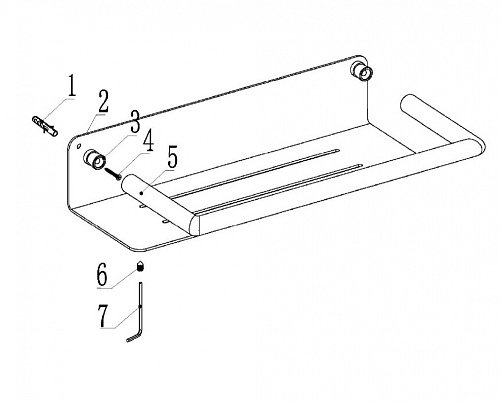 1
2
3
4
5
6
7