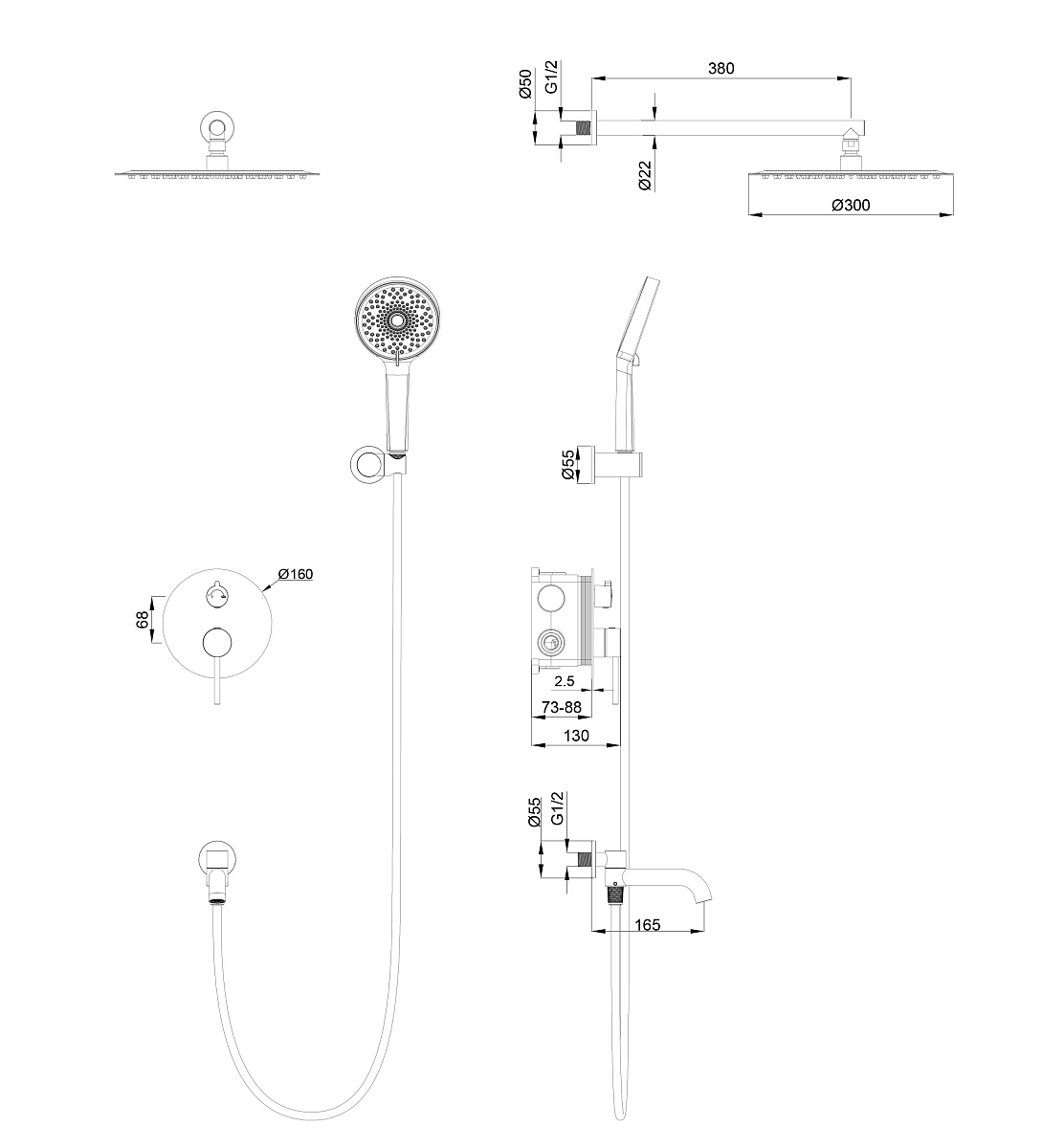 Ø50
G1/2
380
Ø22
Ø300
Ø55
Ø160
68
2.5
73-88
130
Ø55
G1/2
165