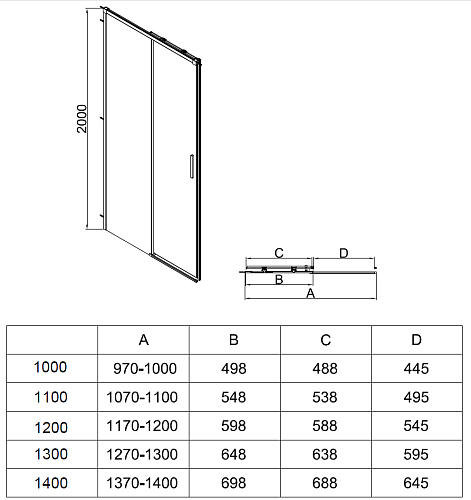 2000

C D
B
A

| | A | B | C | D |
|---|---|---|---|---|
| 1000 | 970-1000 | 498 | 488 | 445 |
| 1100 | 1070-1100 | 548 | 538 | 495 |
| 1200 | 1170-1200 | 598 | 588 | 545 |
| 1300 | 1270-1300 | 648 | 638 | 595 |
| 1400 | 1370-1400 | 698 | 688 | 645 |