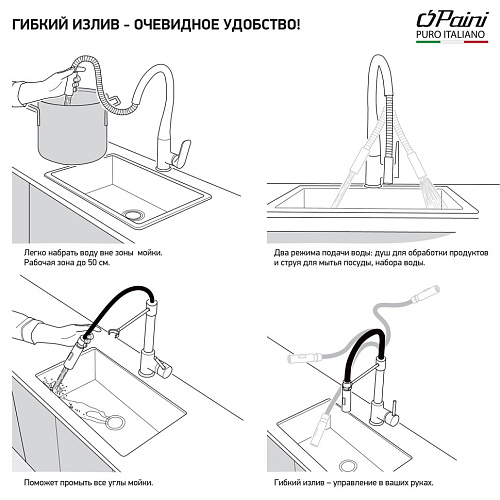 ГИБКИЙ ИЗЛИВ – ОЧЕВИДНОЕ УДОБСТВО!

Paini
PURO ITALIANO

Легко набрать воду вне зоны мойки.
Рабочая зона до 50 см.

Два режима подачи воды: душ для обработки продуктов и струя для мытья посуды, набора воды.

Поможет промыть все углы мойки.

Гибкий излив – управление в ваших руках.