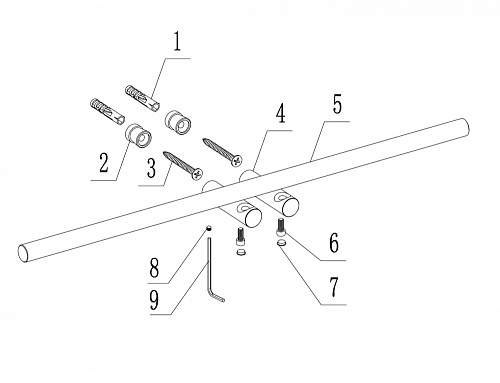 1
2
3
4
5
6
7
8
9