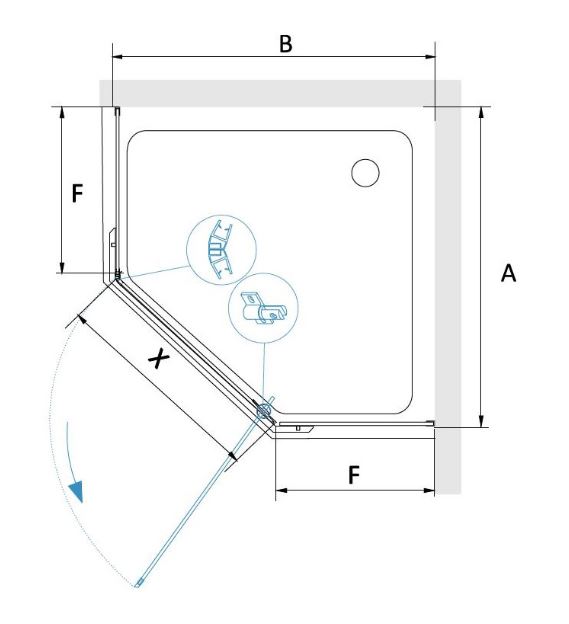 B
F
A
X
F