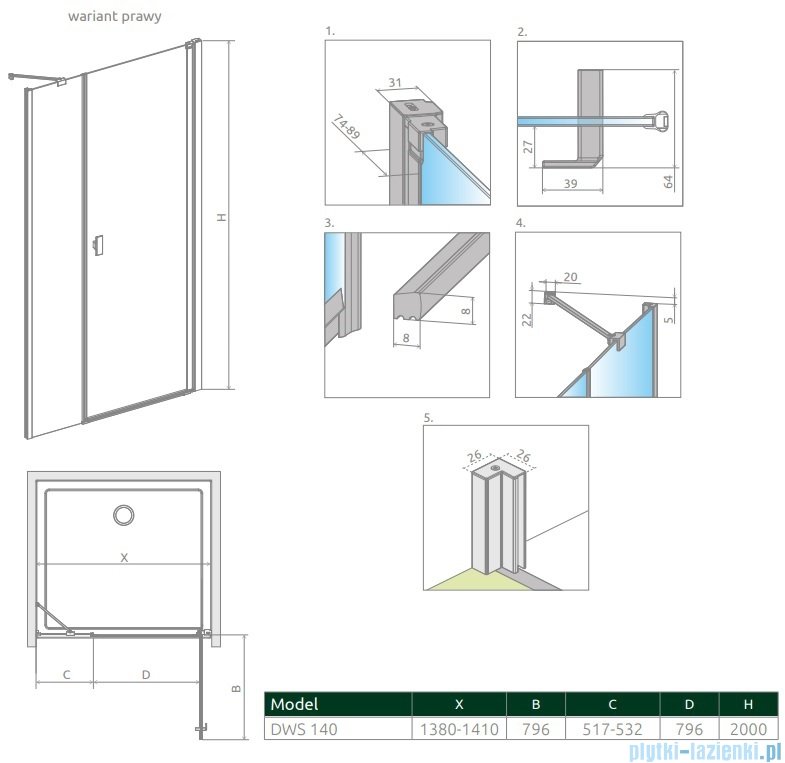 wariant prawy

H

X

C

D

B

1.

31

74-89

2.

27

39

64

3.

8

8

4.

20

22

5

5.

26

26

| Model | X | B | C | D | H |
|---|---|---|---|---|---|
| DWS 140 | 1380-1410 | 796 | 517-532 | 796 | 2000 |

plytki-lazienki.pl