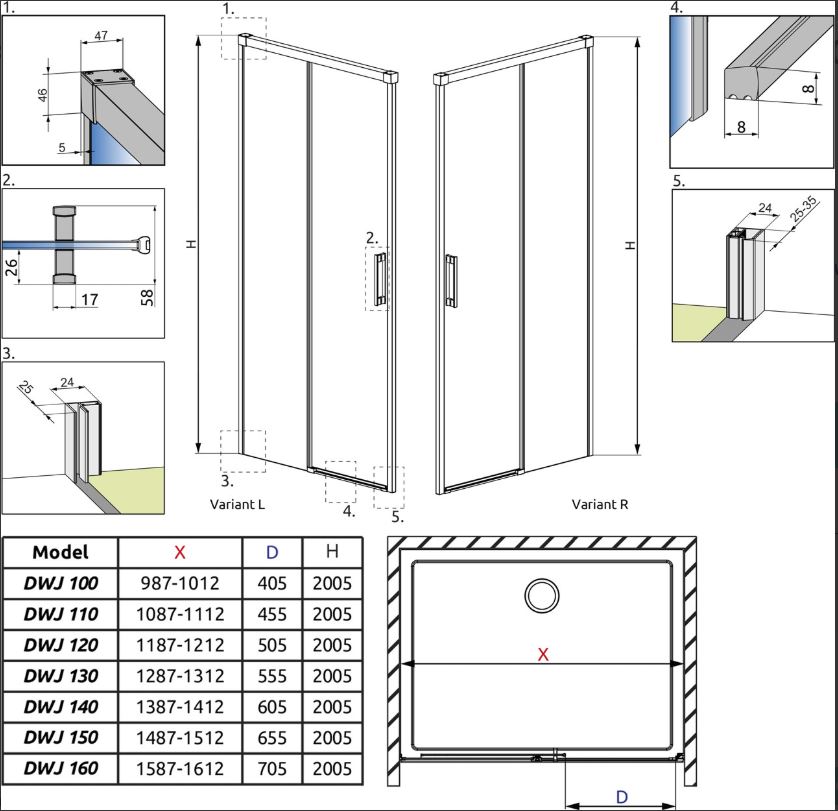 1.

47

46

5

2.

26

17

58

3.

25

24

1.

H

2.

3.

4.

5.

Variant L

H

Variant R

4.

8

8

5.

24

25-35

| Model | X | D | H |
|---|---|---|---|
| DWJ 100 | 987-1012 | 405 | 2005 |
| DWJ 110 | 1087-1112 | 455 | 2005 |
| DWJ 120 | 1187-1212 | 505 | 2005 |
| DWJ 130 | 1287-1312 | 555 | 2005 |
| DWJ 140 | 1387-1412 | 605 | 2005 |
| DWJ 150 | 1487-1512 | 655 | 2005 |
| DWJ 160 | 1587-1612 | 705 | 2005 |

X

D