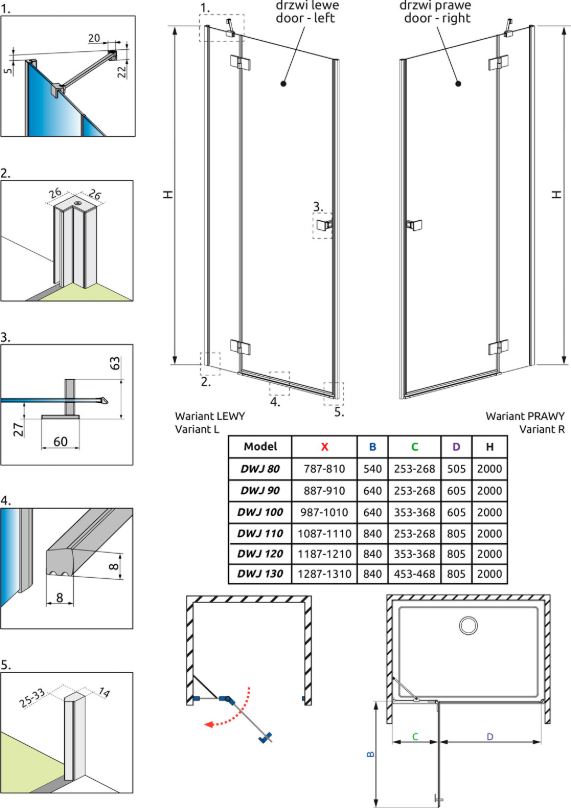 1.

20

5

22

2.

26

26

3.

63

27

60

4.

8

8

5.

25-33

14

1.

drzwi lewe
door - left

drzwi prawe
door - right

H

H

3.

2.

4.

5.

Wariant LEWY
Variant L

Wariant PRAWY
Variant R

| Model | X | B | C | D | H |
|---|---|---|---|---|---|
| DWJ 80 | 787-810 | 540 | 253-268 | 505 | 2000 |
| DWJ 90 | 887-910 | 640 | 253-268 | 605 | 2000 |
| DWJ 100 | 987-1010 | 640 | 353-368 | 605 | 2000 |
| DWJ 110 | 1087-1110 | 840 | 253-268 | 805 | 2000 |
| DWJ 120 | 1187-1210 | 840 | 353-368 | 805 | 2000 |
| DWJ 130 | 1287-1310 | 840 | 453-468 | 805 | 2000 |

B

C

D