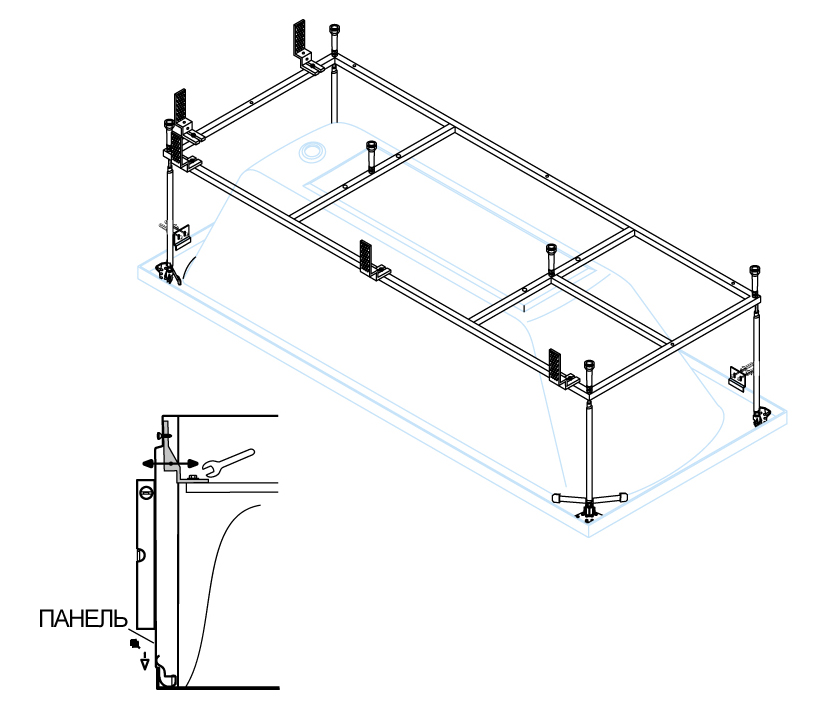 ПАНЕЛЬ