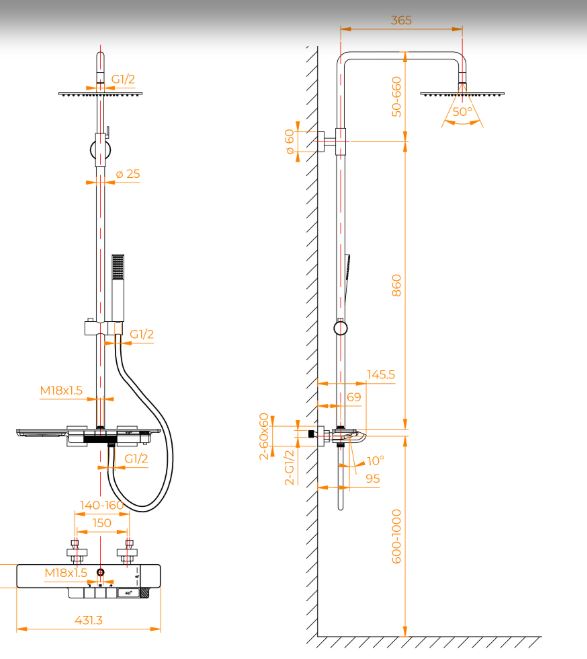 G1/2
ø 25
G1/2
M18x1.5
G1/2
140-160
150
M18x1.5
431.3
365
50-660
50°
ø 60
860
145.5
69
2-60x60
2-G1/2
10°
95
600-1000