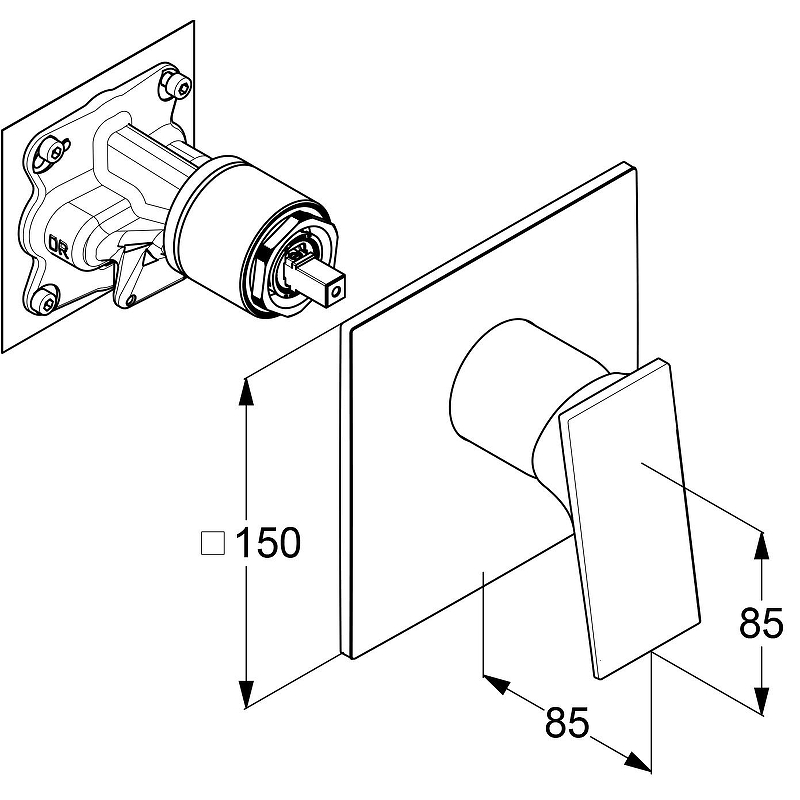 OR

□150

85

85